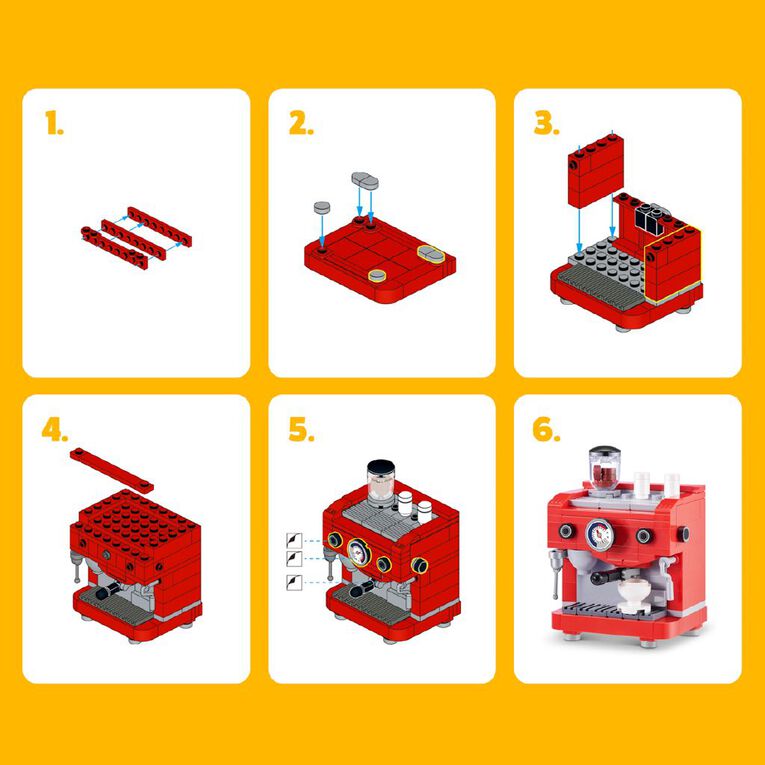 1.

2.

3.

4.

5.

6.