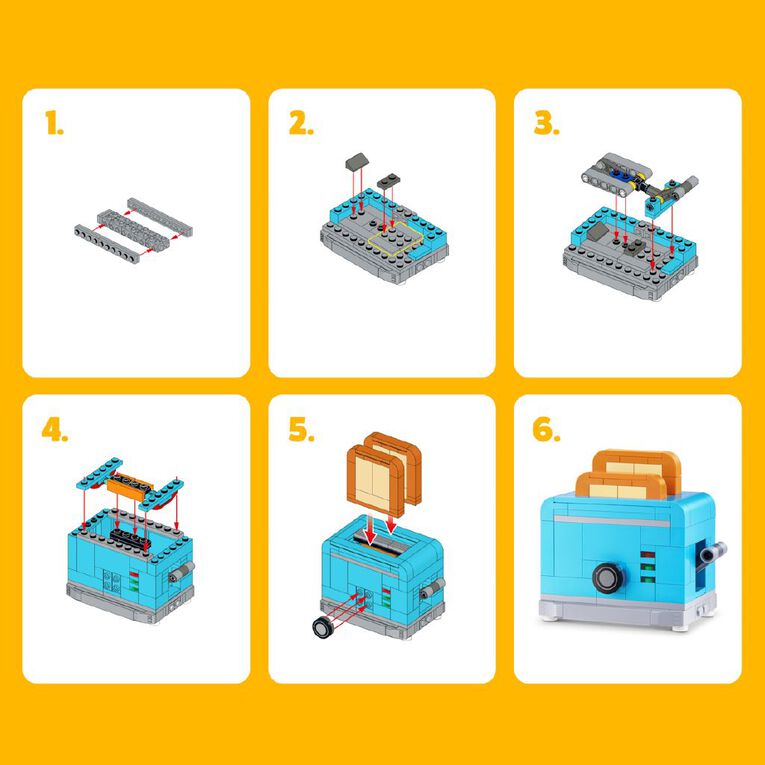 1.

2.

3.

4.

5.

6.